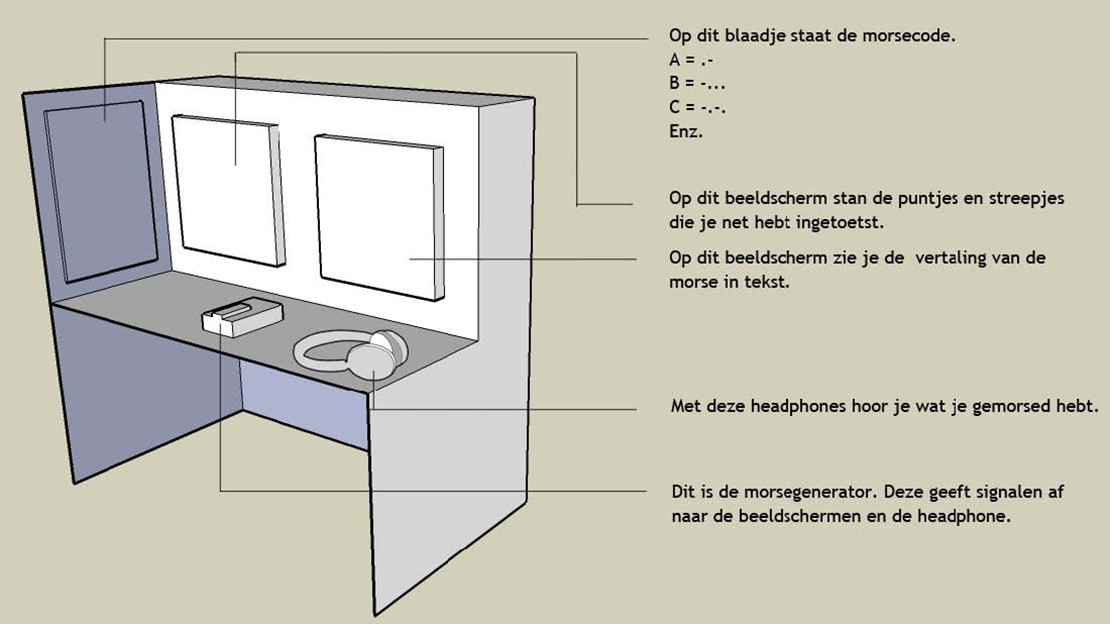 Op dit blaadje staat de morsecode.
A = .-
B = -...
C = -.-.
Enz.

Op dit beeldscherm stan de puntjes en streepjes die je net hebt ingetoetst.

Op dit beeldscherm zie je de vertaling van de morse in tekst.

Met deze headphones hoor je wat je gemorsed hebt.

Dit is de morsegenerator. Deze geeft signalen af naar de beeldschermen en de headphone.